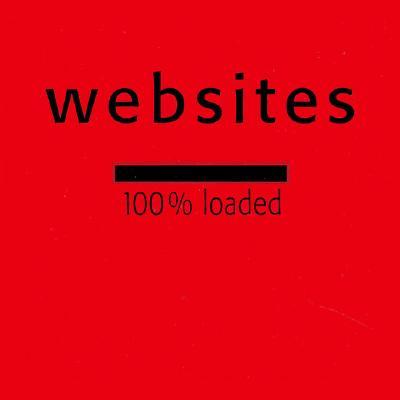 websites

100% loaded